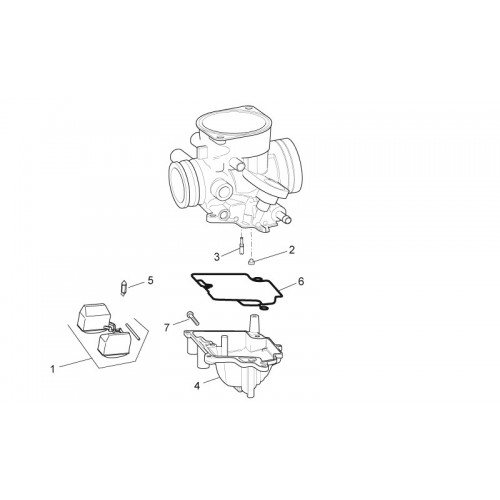 3
2
5
6
7
1
4